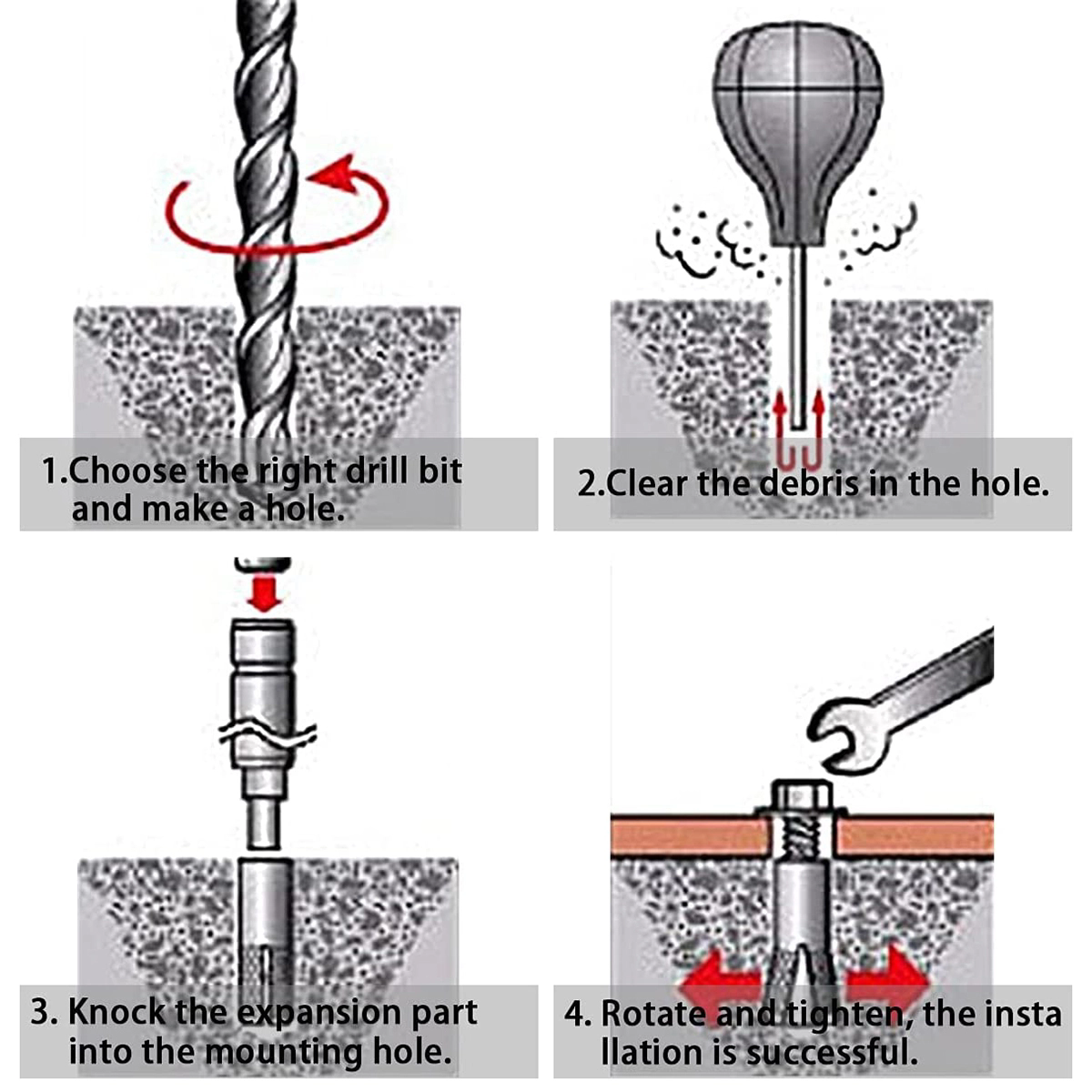 1.Choose the right drill bit and make a hole.

2.Clear the debris in the hole.

3. Knock the expansion part into the mounting hole.

4. Rotate and tighten, the insta llation is successful.