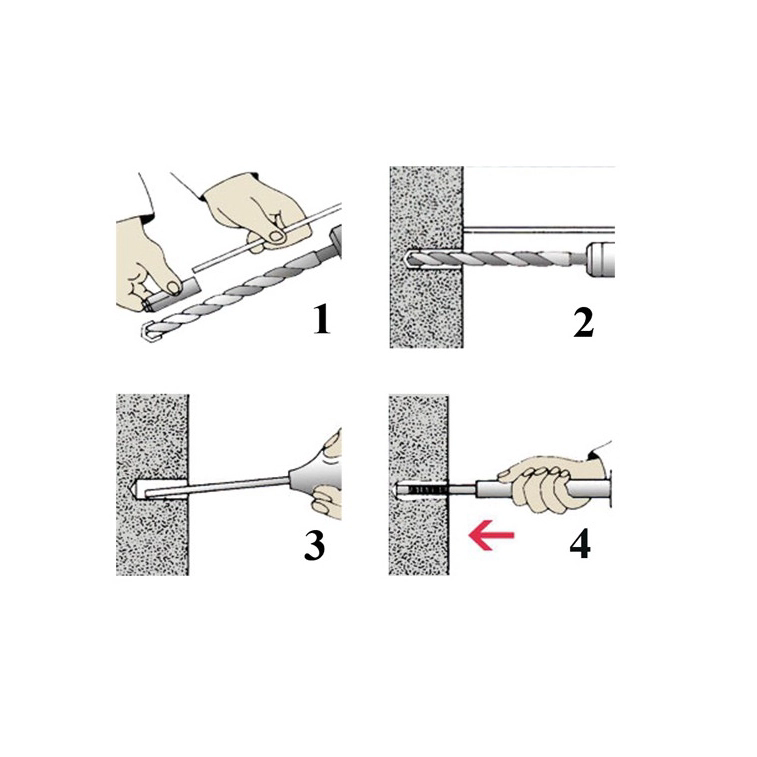 1
2
3
4